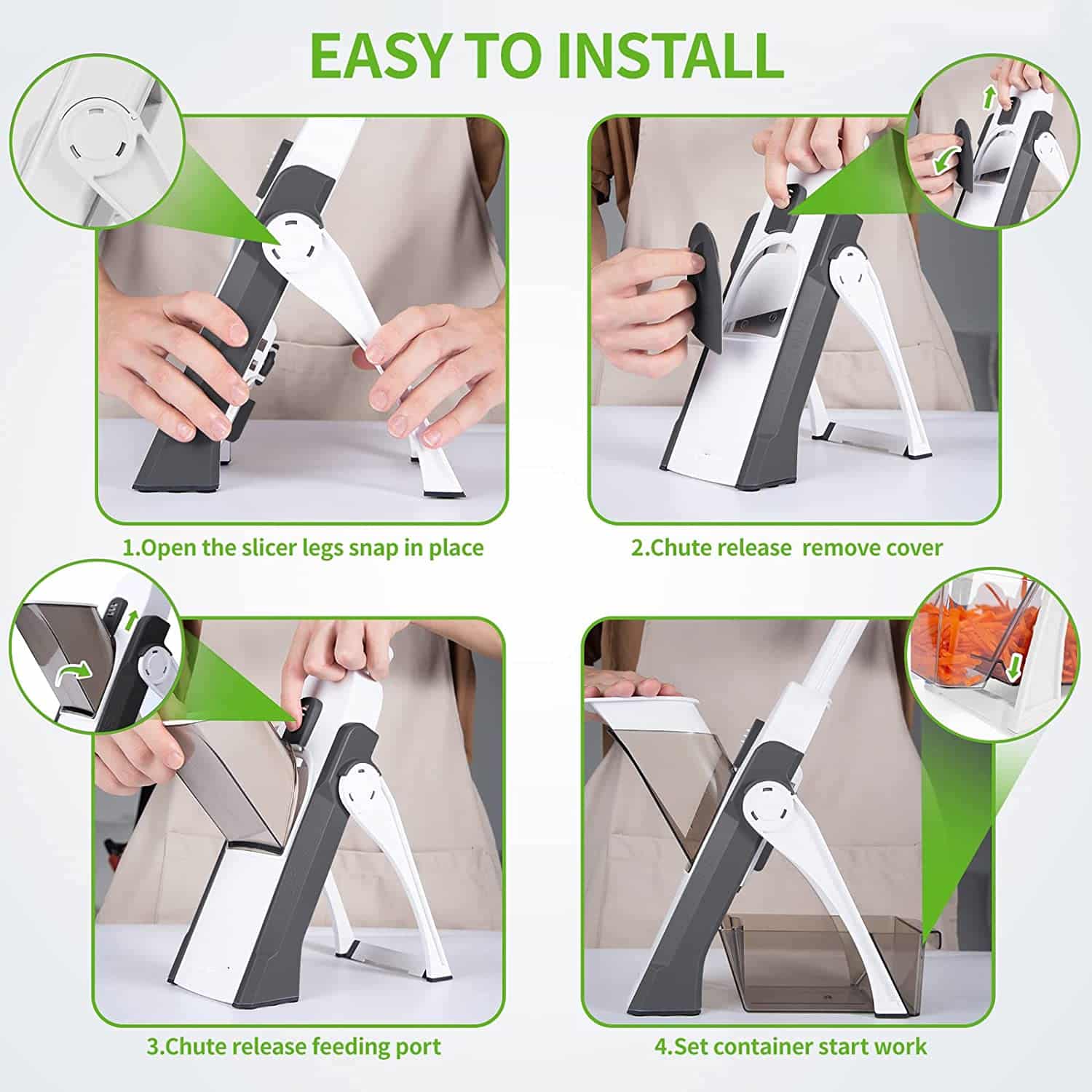 EASY TO INSTALL

1.Open the slicer legs snap in place

2.Chute release  remove cover

3.Chute release feeding port

4.Set container start work