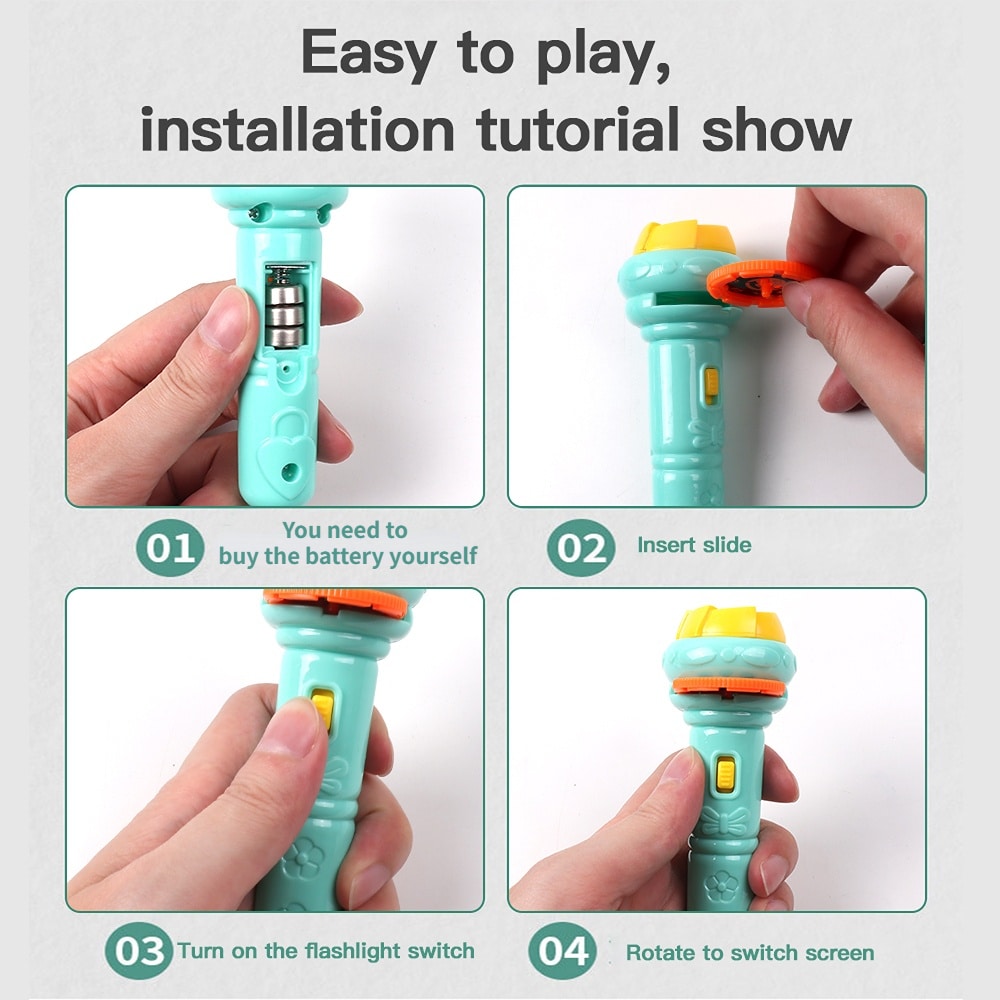 Easy to play,
installation tutorial show

01 You need to buy the battery yourself

02 Insert slide

03 Turn on the flashlight switch

04 Rotate to switch screen